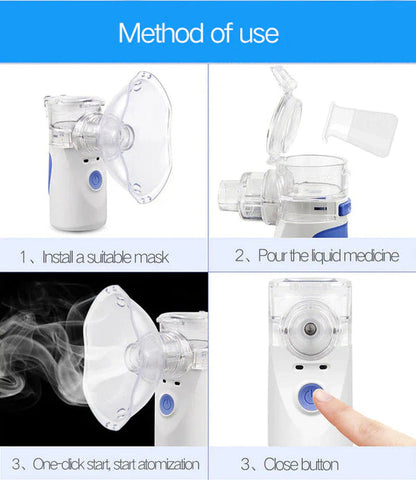 Method of use

1、Install a suitable mask

2、Pour the liquid medicine

3、One-click start, start atomization

3、Close button